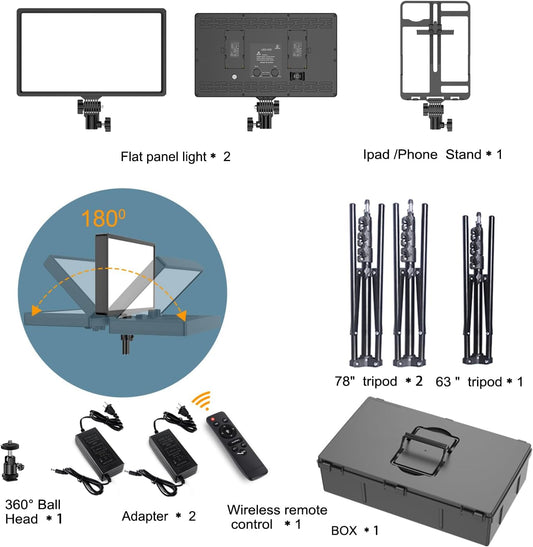 Flat panel light * 2

Ipad /Phone Stand * 1

$180^0$

78" tripod * 2

63 " tripod * 1

360° Ball Head * 1

Adapter * 2

Wireless remote control * 1

BOX * 1